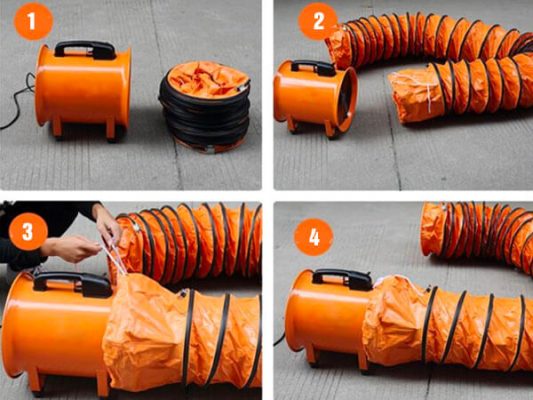 1

2

3

4