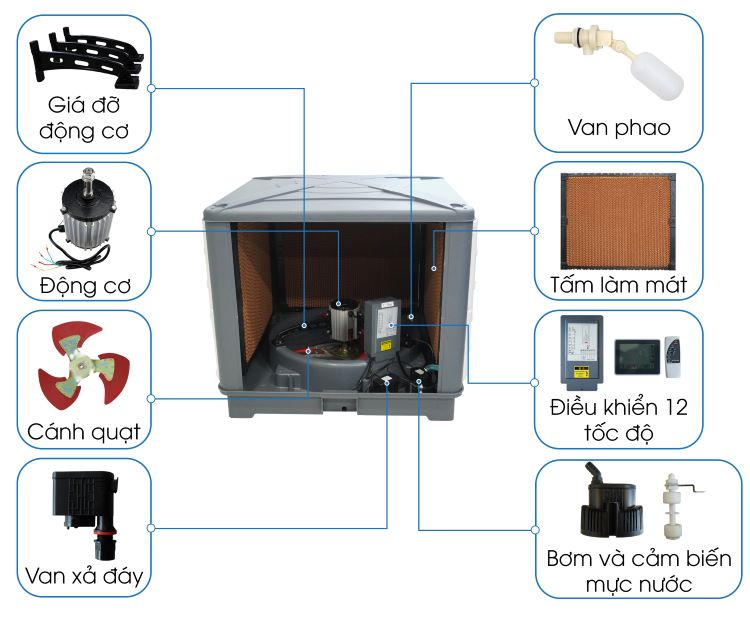 Giá đỡ động cơ

Động cơ

Cánh quạt

Van xả đáy

Van phao

Tấm làm mát

Điều khiển 12 tốc độ

Bơm và cảm biến mực nước