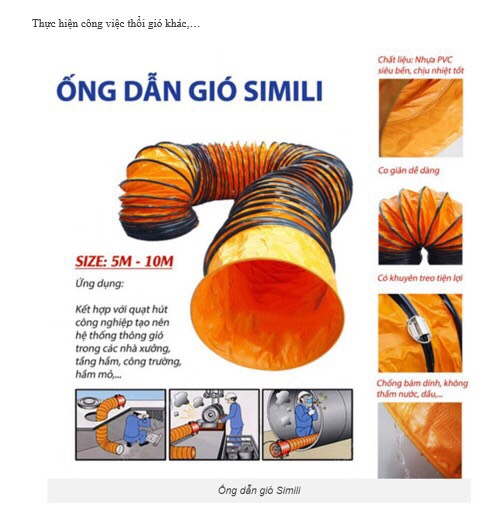 Thực hiện công việc thổi gió khác,…

ỐNG DẪN GIÓ SIMILI

SIZE: 5M - 10M

Ứng dụng:

Kết hợp với quạt hút công nghiệp tạo nên hệ thống thông gió trong các nhà xưởng, tầng hầm, công trường, hầm mỏ,...

Chất liệu: Nhựa PVC siêu bền, chịu nhiệt tốt

Co giãn dễ dàng

Có khuyên treo tiện lợi

Chống bám dính, không thấm nước, dầu,...

Ống dẫn gió Simili